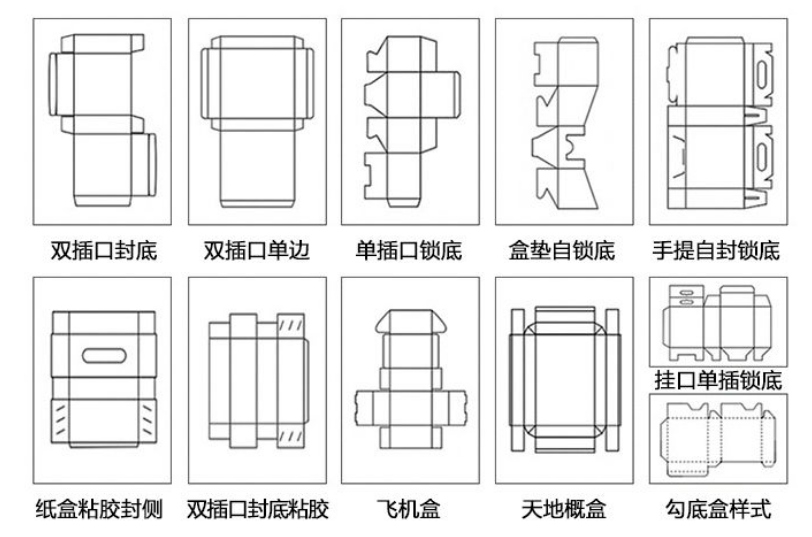 双插口封底

双插口单边

单插口锁底

盒垫自锁底

手提自封锁底

纸盒粘胶封侧

双插口封底粘胶

飞机盒

天地概盒

挂口单插锁底

勾底盒样式